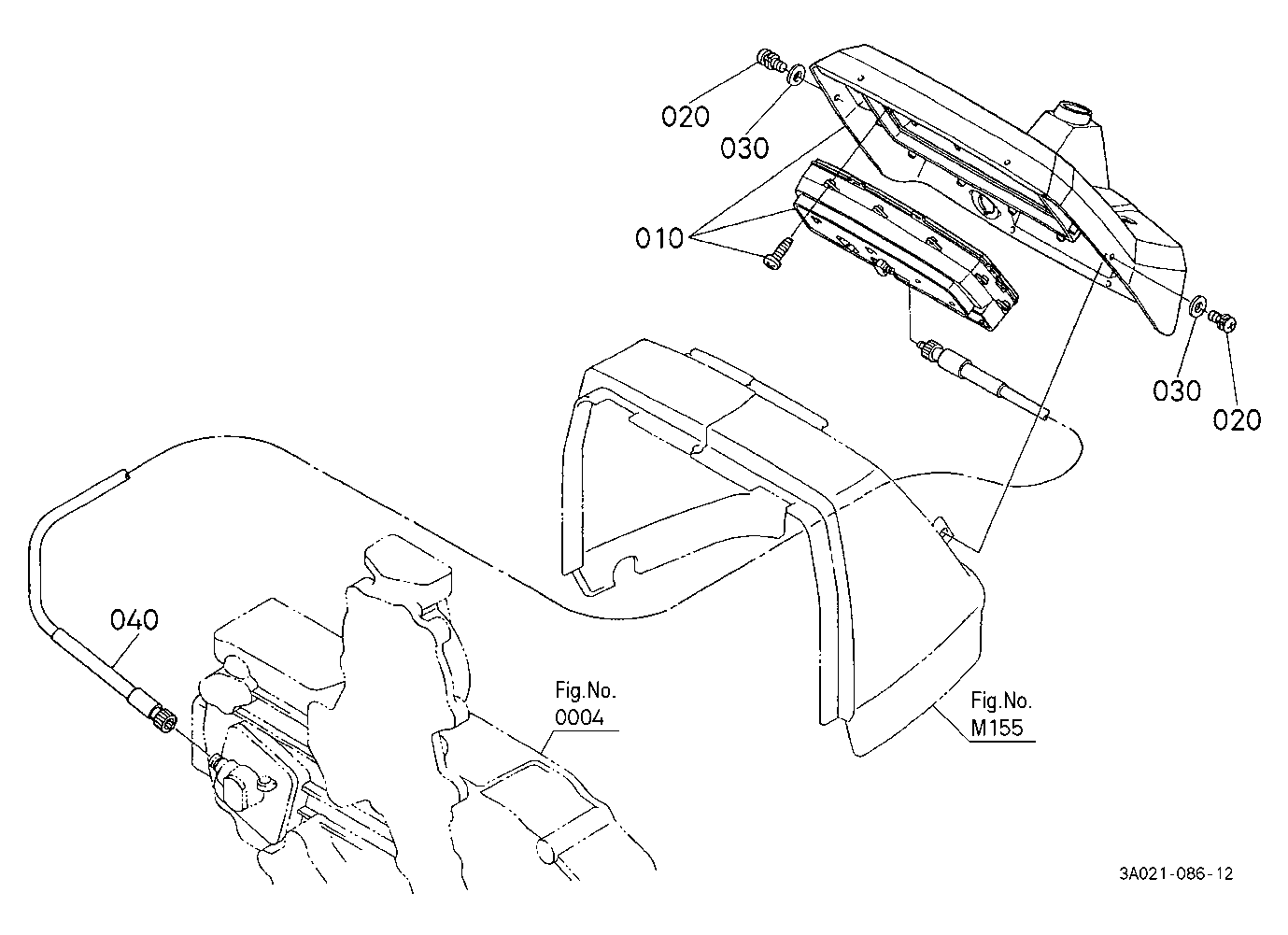 020
030
010
030
020
040
Fig.No.
0004
Fig.No.
M155
3A021-086-12